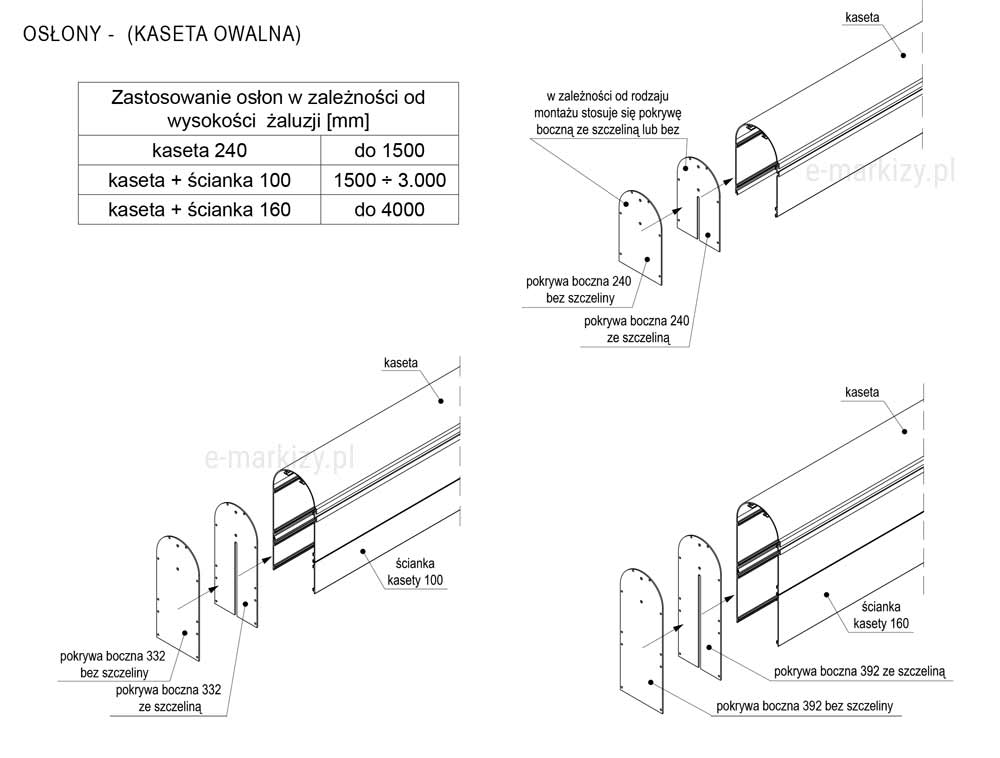 OSŁONY - (KASETA OWALNA)

| Zastosowanie osłon w zależności od wysokości żaluzji [mm] | |
|---|---|
| kaseta 240 | do 1500 |
| kaseta + ścianka 100 | 1500 ÷ 3.000 |
| kaseta + ścianka 160 | do 4000 |

kaseta

w zależności od rodzaju montażu stosuje się pokrywę boczną ze szczeliną lub bez

e-markizy.pl

pokrywa boczna 240 bez szczeliny

pokrywa boczna 240 ze szczeliną

kaseta

e-markizy.pl

ścianka kasety 100

pokrywa boczna 332 bez szczeliny

pokrywa boczna 332 ze szczeliną

kaseta

ścianka kasety 160

pokrywa boczna 392 ze szczeliną

pokrywa boczna 392 bez szczeliny